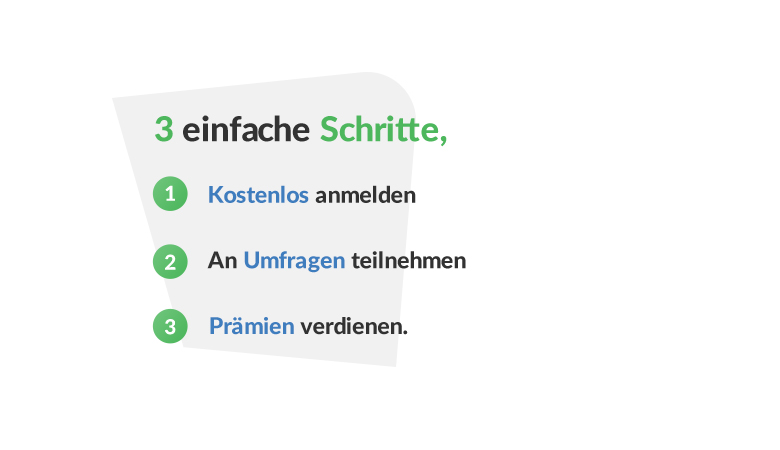 3 einfache Schritte,

1 Kostenlos anmelden

2 An Umfragen teilnehmen

3 Prämien verdienen.