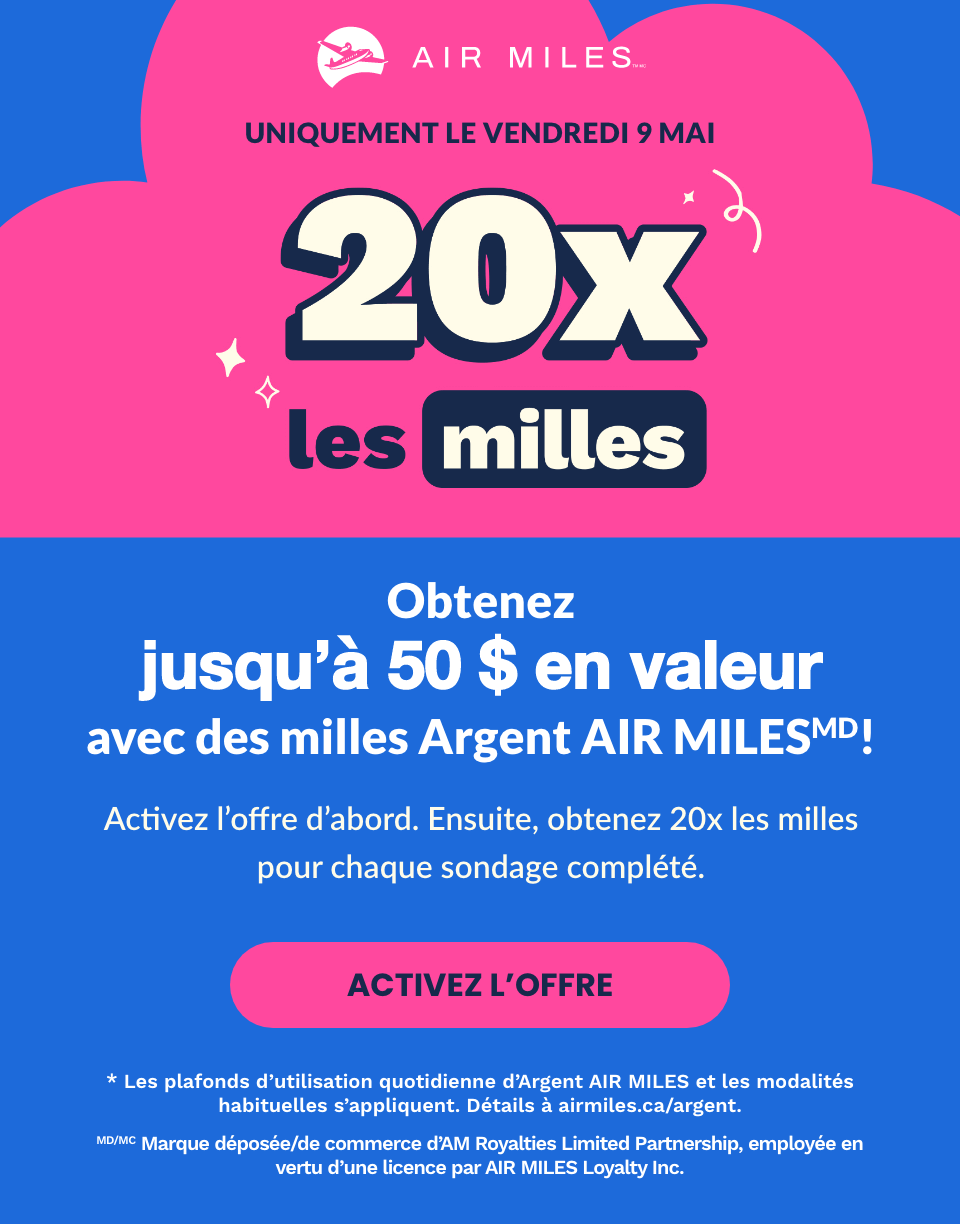 AIR MILES

UNIQUEMENT LE VENDREDI 9 MAI

20x

les milles

Obtenez

jusqu'à 50 $ en valeur

avec des milles Argent AIR MILES$^{MD}$!

Activez l'offre d'abord. Ensuite, obtenez 20x les milles pour chaque sondage complété.

ACTIVEZ L'OFFRE

* Les plafonds d'utilisation quotidienne d'Argent AIR MILES et les modalités habituelles s'appliquent. Détails à airmiles.ca/argent.

$^{MD/MC}$ Marque déposée/de commerce d'AM Royalties Limited Partnership, employée en vertu d'une licence par AIR MILES Loyalty Inc.